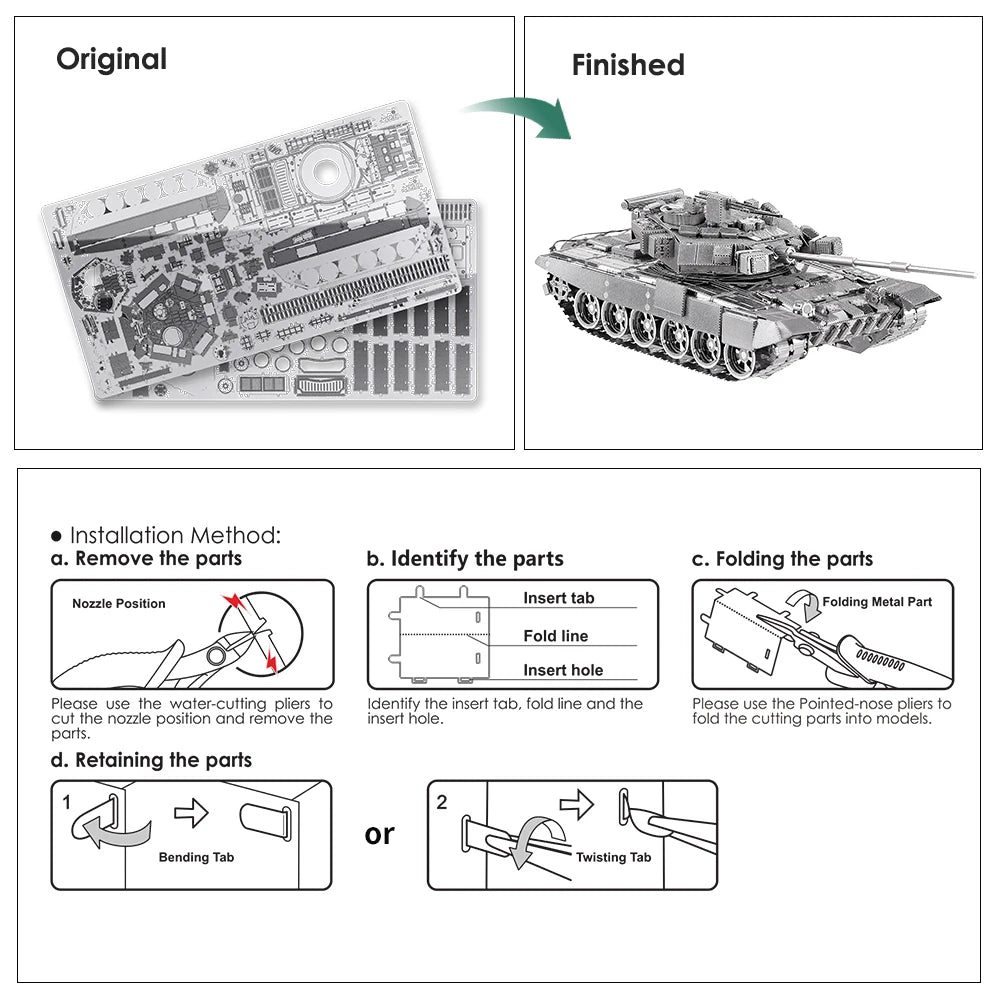 Original

Finished

● Installation Method:

a. Remove the parts

Nozzle Position

Please use the water-cutting pliers to cut the nozzle position and remove the parts.

b. Identify the parts

Insert tab

Fold line

Insert hole

Identify the insert tab, fold line and the insert hole.

c. Folding the parts

Folding Metal Part

Please use the Pointed-nose pliers to fold the cutting parts into models.

d. Retaining the parts

1

Bending Tab

or

2

Twisting Tab